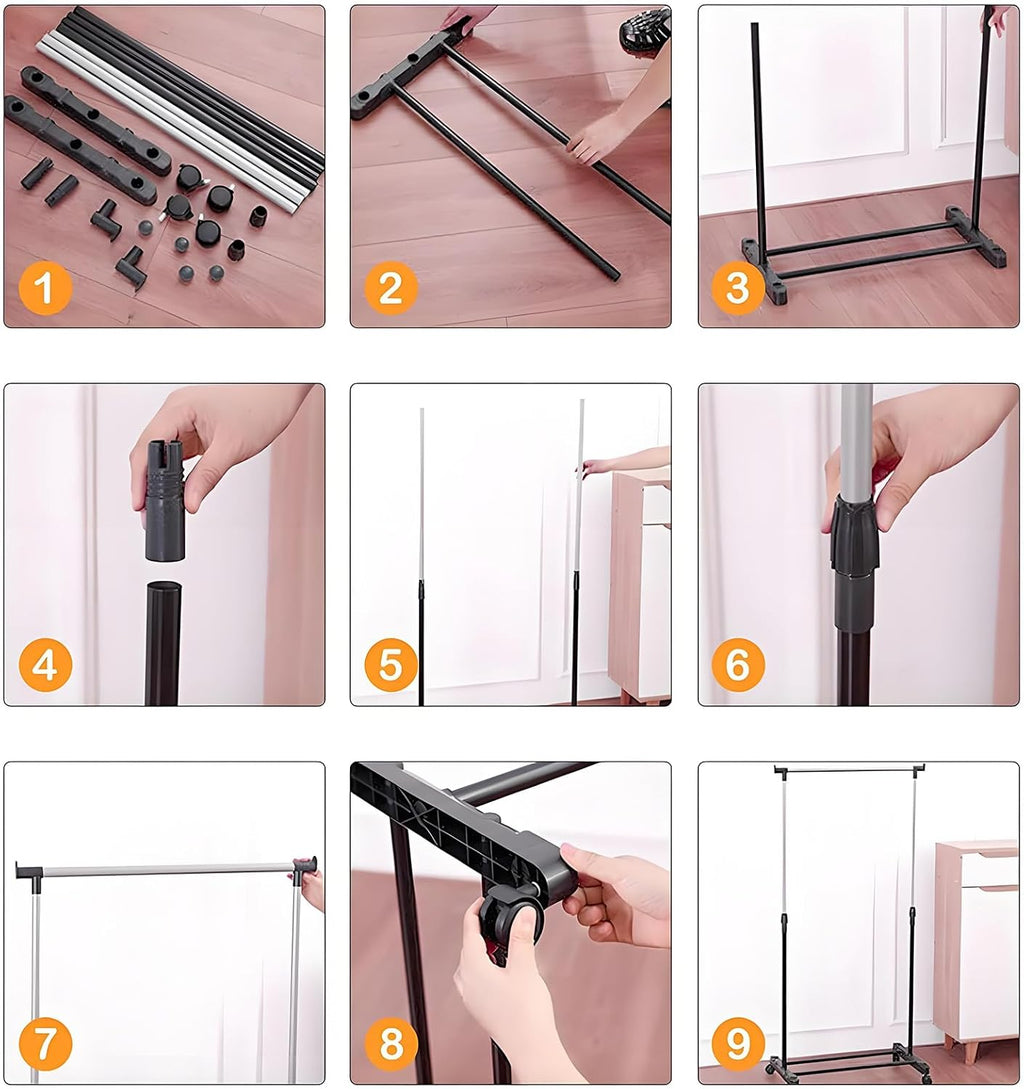 1

2

3

4

5

6

7

8

9